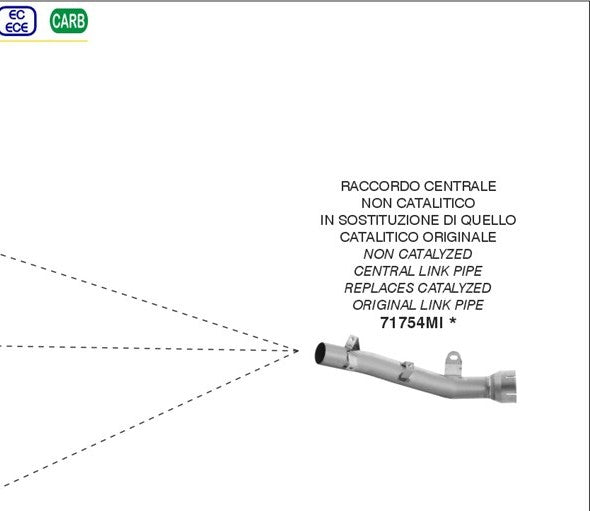 EC
ECE

CARB

RACCORDO CENTRALE
NON CATALITICO
IN SOSTITUZIONE DI QUELLO
CATALITICO ORIGINALE
NON CATALYZED
CENTRAL LINK PIPE
REPLACES CATALYZED
ORIGINAL LINK PIPE
71754MI *