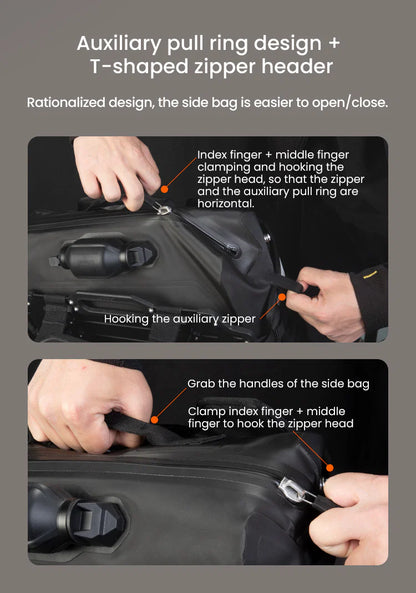 Auxiliary pull ring design + T-shaped zipper header

Rationalized design, the side bag is easier to open/close.

Index finger + middle finger clamping and hooking the zipper head, so that the zipper and the auxiliary pull ring are horizontal.

Hooking the auxiliary zipper

Grab the handles of the side bag

Clamp index finger + middle finger to hook the zipper head